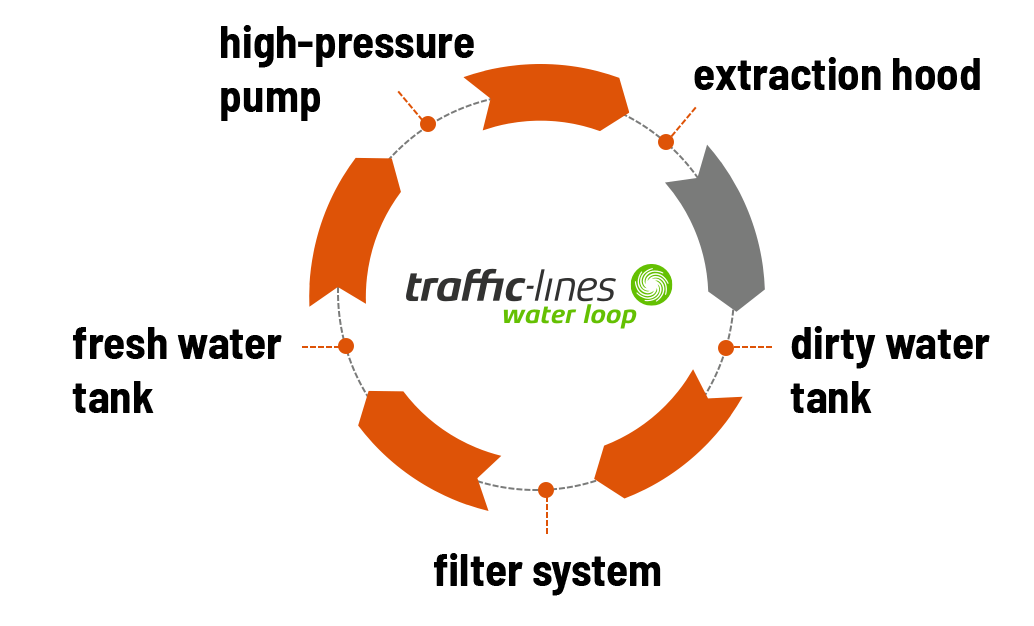 high-pressure pump

extraction hood

traffic-lines
water loop

fresh water tank

dirty water tank

filter system